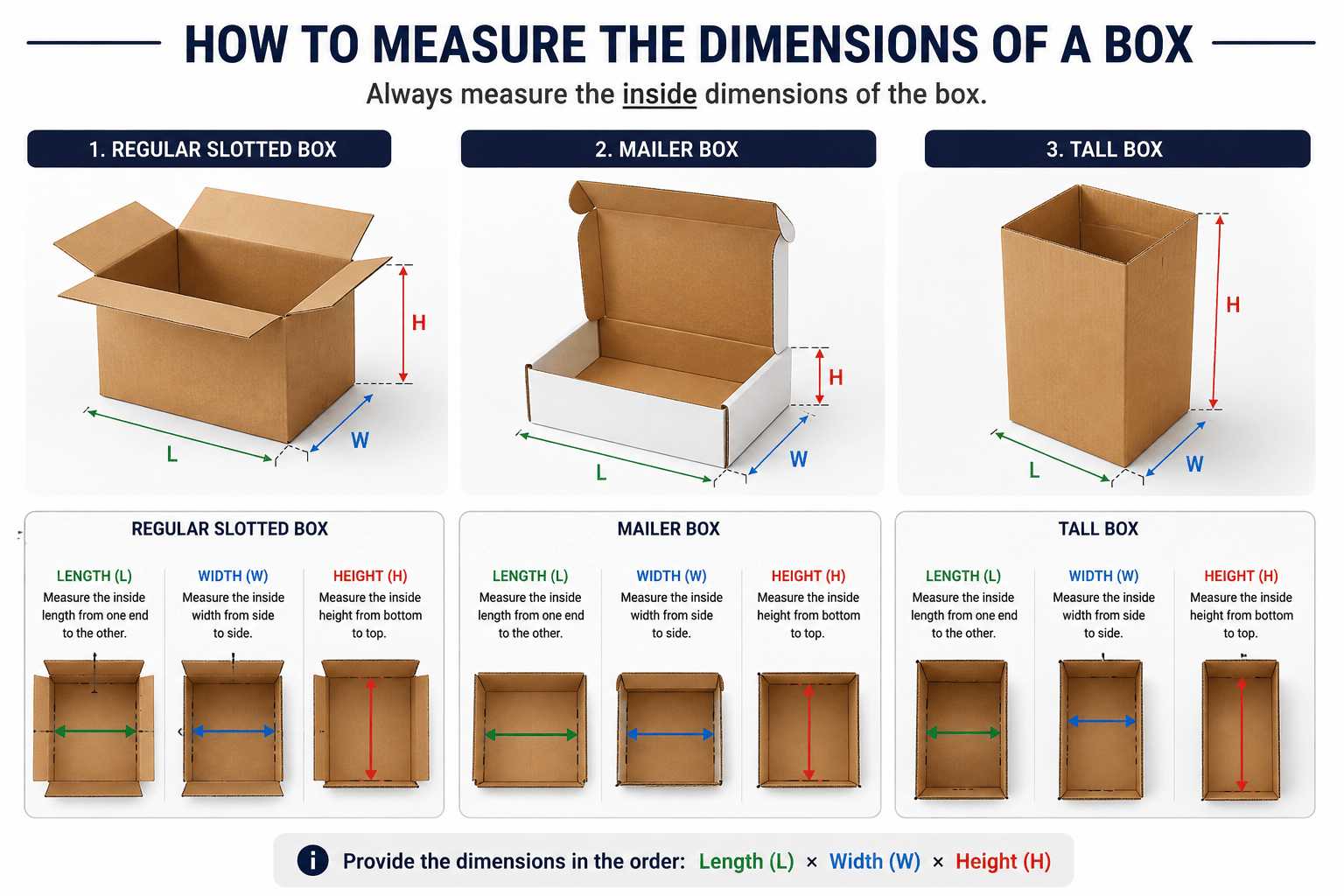 HOW TO MEASURE THE DIMENSIONS OF A BOX

Always measure the inside dimensions of the box.

1. REGULAR SLOTTED BOX

H
L
W

2. MAILER BOX

H
L
W

3. TALL BOX

H
L
W

REGULAR SLOTTED BOX

LENGTH (L)
Measure the inside length from one end to the other.

WIDTH (W)
Measure the inside width from side to side.

HEIGHT (H)
Measure the inside height from bottom to top.

MAILER BOX

LENGTH (L)
Measure the inside length from one end to the other.

WIDTH (W)
Measure the inside width from side to side.

HEIGHT (H)
Measure the inside height from bottom to top.

TALL BOX

LENGTH (L)
Measure the inside length from one end to the other.

WIDTH (W)
Measure the inside width from side to side.

HEIGHT (H)
Measure the inside height from bottom to top.

i Provide the dimensions in the order: Length (L) × Width (W) × Height (H)